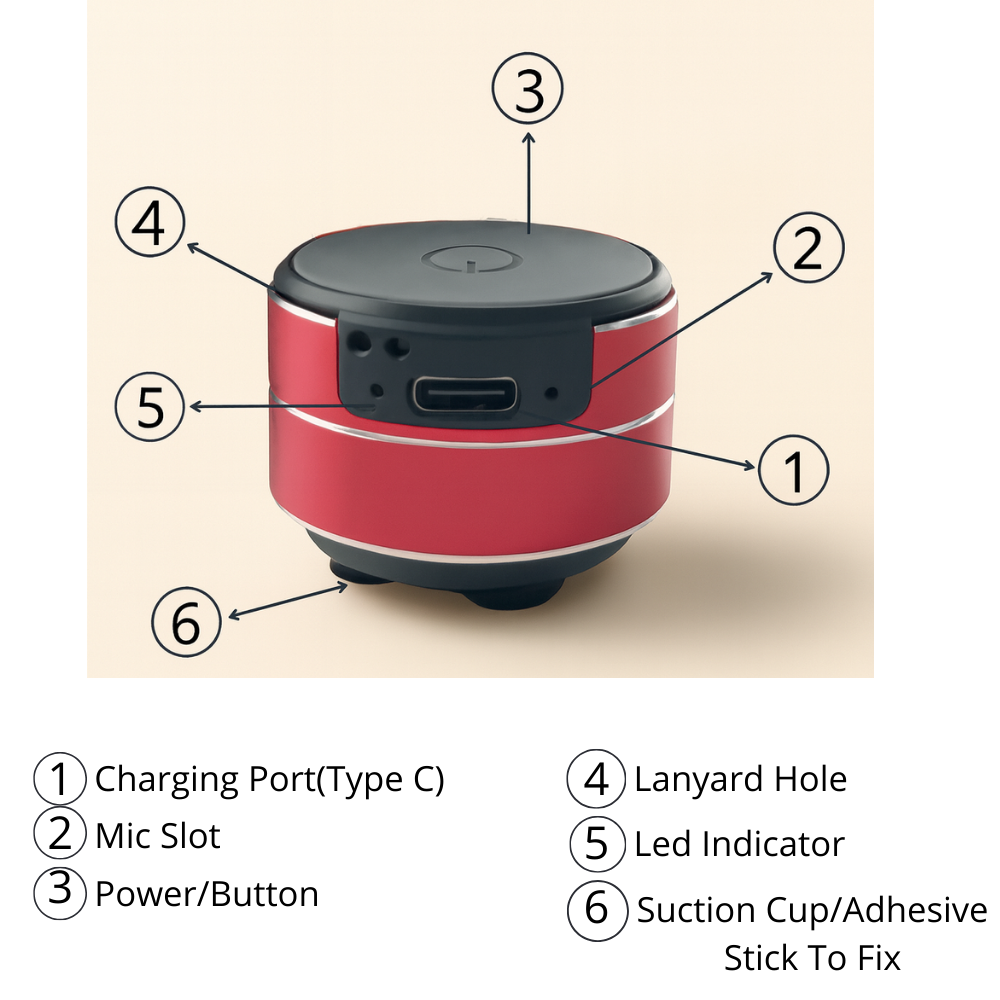 3

4

2

5

1

6

1 Charging Port(Type C)
2 Mic Slot
3 Power/Button

4 Lanyard Hole
5 Led Indicator
6 Suction Cup/Adhesive Stick To Fix